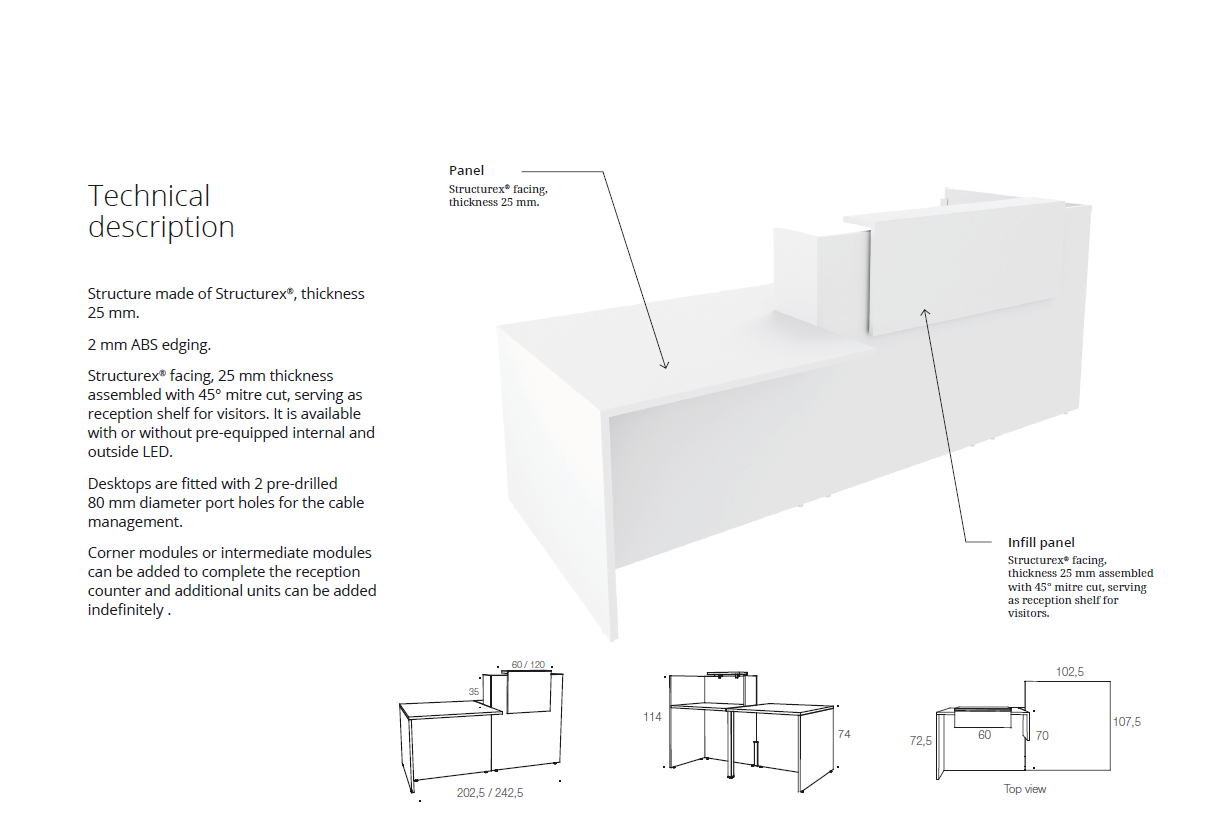 Technical description

Structure made of Structurex®, thickness 25 mm.

2 mm ABS edging.

Structurex® facing, 25 mm thickness assembled with 45° mitre cut, serving as reception shelf for visitors. It is available with or without pre-equipped internal and outside LED.

Desktops are fitted with 2 pre-drilled 80 mm diameter port holes for the cable management.

Corner modules or intermediate modules can be added to complete the reception counter and additional units can be added indefinitely .

Panel
Structurex® facing, thickness 25 mm.

Infill panel
Structurex® facing, thickness 25 mm assembled with 45° mitre cut, serving as reception shelf for visitors.

60 / 120
35
202,5 / 242,5

114
74

102,5
107,5
72,5
60
70
Top view