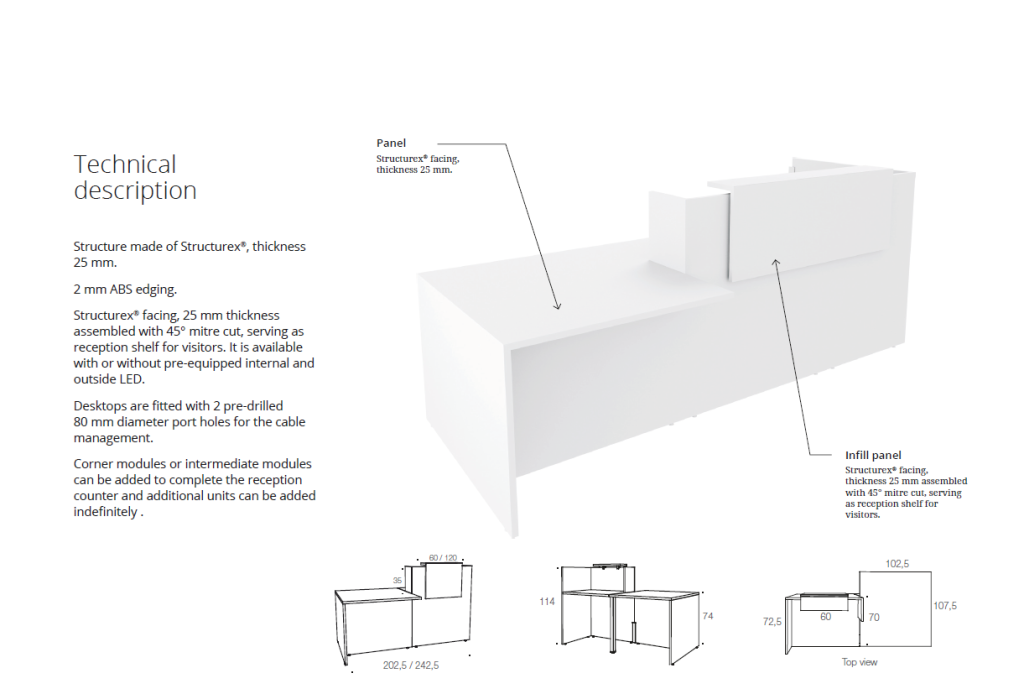 Technical description

Structure made of Structurex®, thickness 25 mm.

2 mm ABS edging.

Structurex® facing, 25 mm thickness assembled with 45° mitre cut, serving as reception shelf for visitors. It is available with or without pre-equipped internal and outside LED.

Desktops are fitted with 2 pre-drilled 80 mm diameter port holes for the cable management.

Corner modules or intermediate modules can be added to complete the reception counter and additional units can be added indefinitely .

Panel
Structurex® facing, thickness 25 mm.

Infill panel
Structurex® facing, thickness 25 mm assembled with 45° mitre cut, serving as reception shelf for visitors.

60 / 120
35
202,5 / 242,5

114
74

102,5
107,5
72,5
60
70
Top view